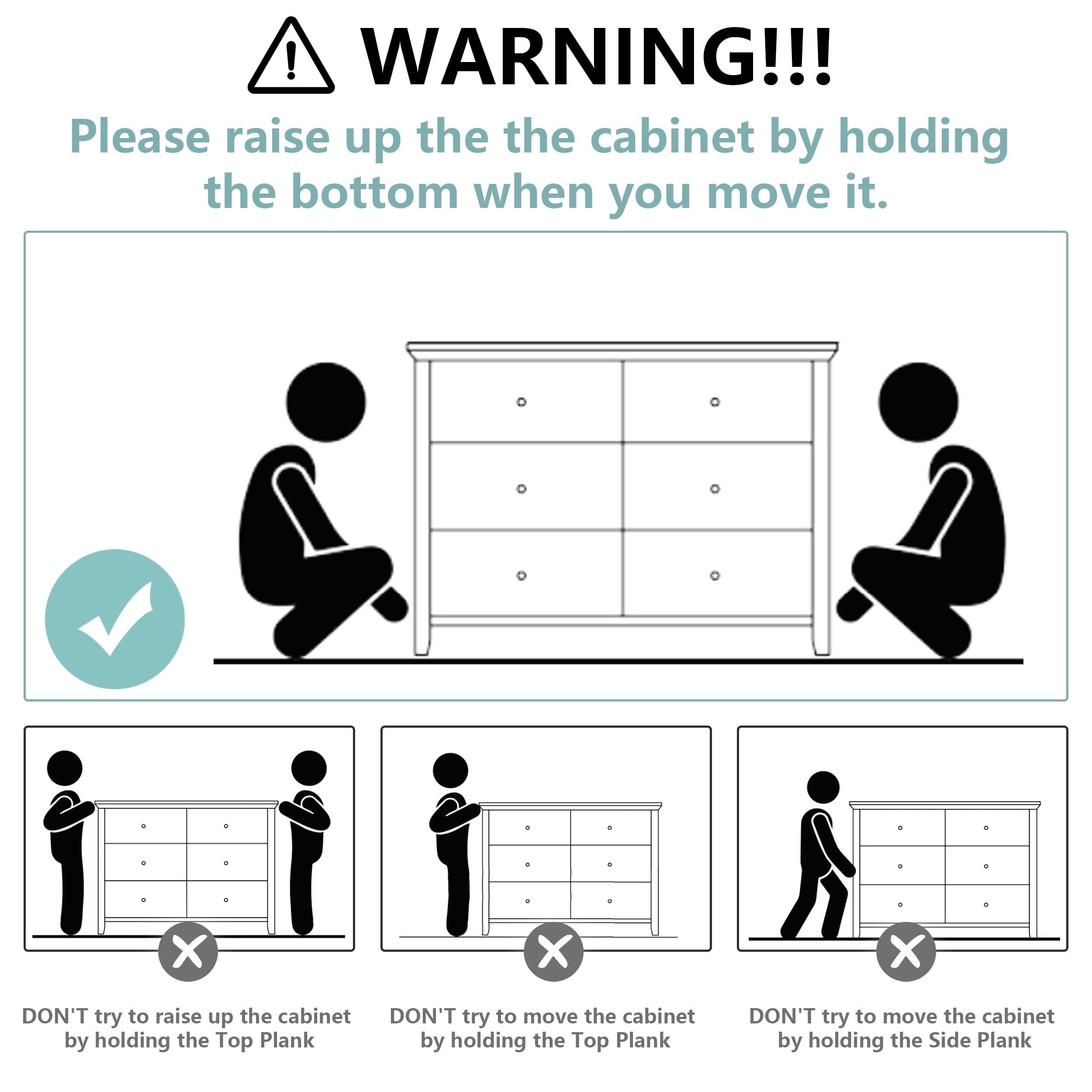 WARNING!!!

Please raise up the the cabinet by holding the bottom when you move it.

DON'T try to raise up the cabinet by holding the Top Plank

DON'T try to move the cabinet by holding the Top Plank

DON'T try to move the cabinet by holding the Side Plank